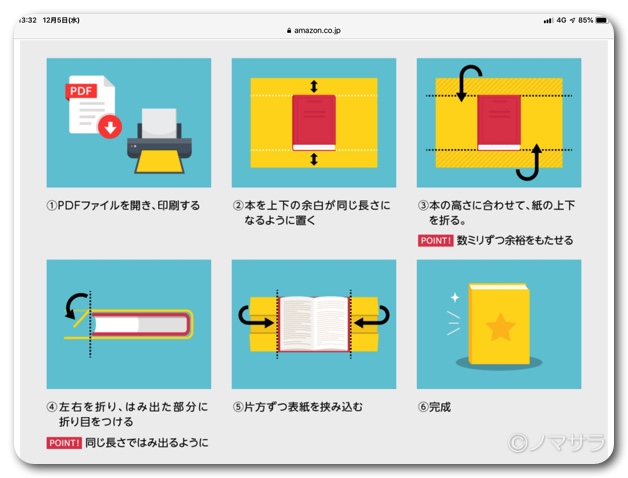 3:32 12月5日(水)

amazon.co.jp

4G 85%

PDF

①PDFファイルを開き、印刷する

②本を上下の余白が同じ長さになるように置く

③本の高さに合わせて、紙の上下を折る。

POINT! 数ミリずつ余裕をもたせる

④左右を折り、はみ出た部分に折り目をつける

POINT! 同じ長さではみ出るように

⑤片方ずつ表紙を挟み込む

⑥完成

©ノマサラ